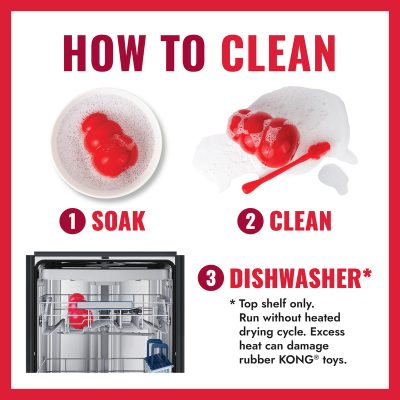 HOW TO CLEAN

1 SOAK

2 CLEAN

3 DISHWASHER*

* Top shelf only. Run without heated drying cycle. Excess heat can damage rubber KONG® toys.