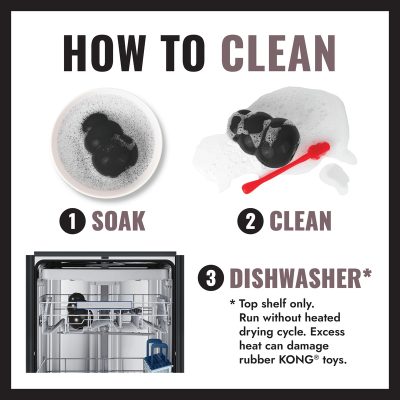 HOW TO CLEAN

1 SOAK

2 CLEAN

3 DISHWASHER*

* Top shelf only. Run without heated drying cycle. Excess heat can damage rubber KONG® toys.